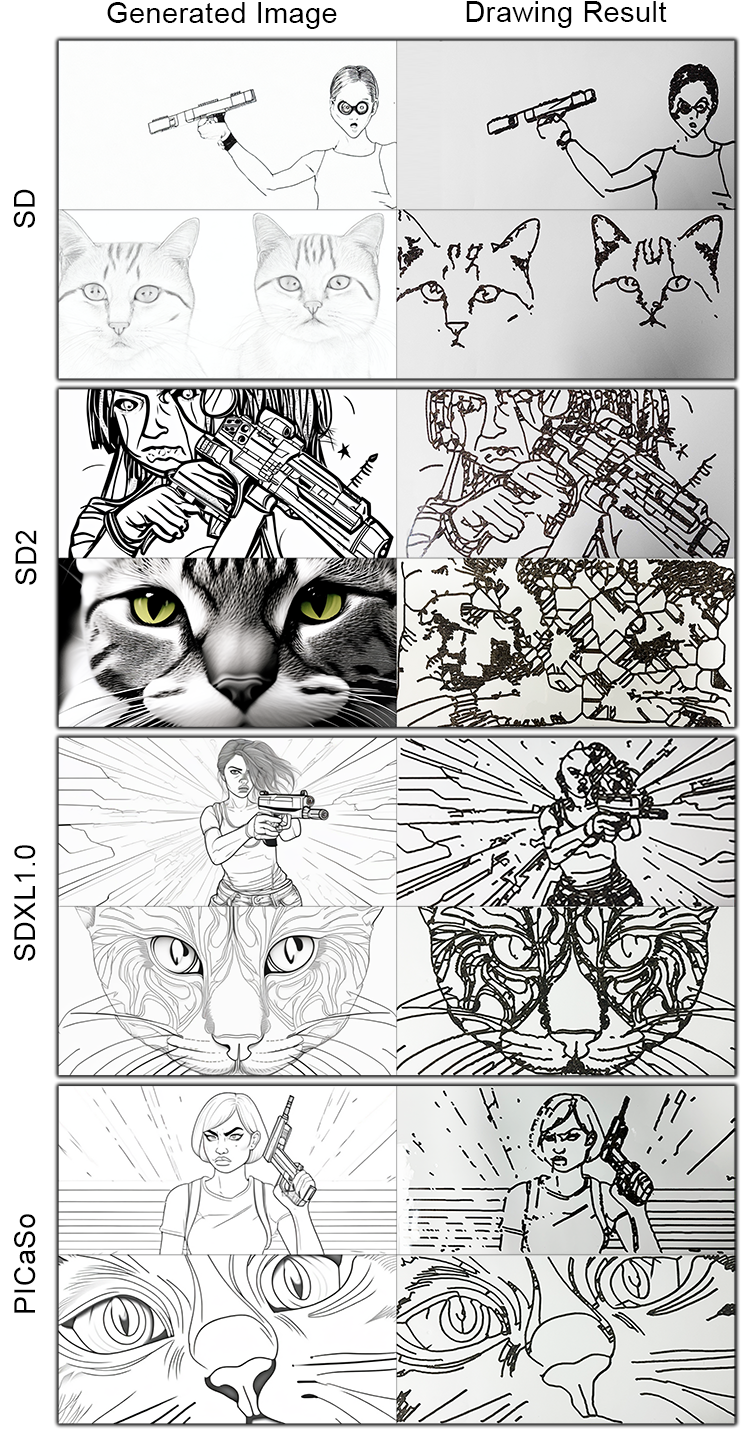 Generated Image
Drawing Result

SD

SD2

SDXL1.0

PICaSo